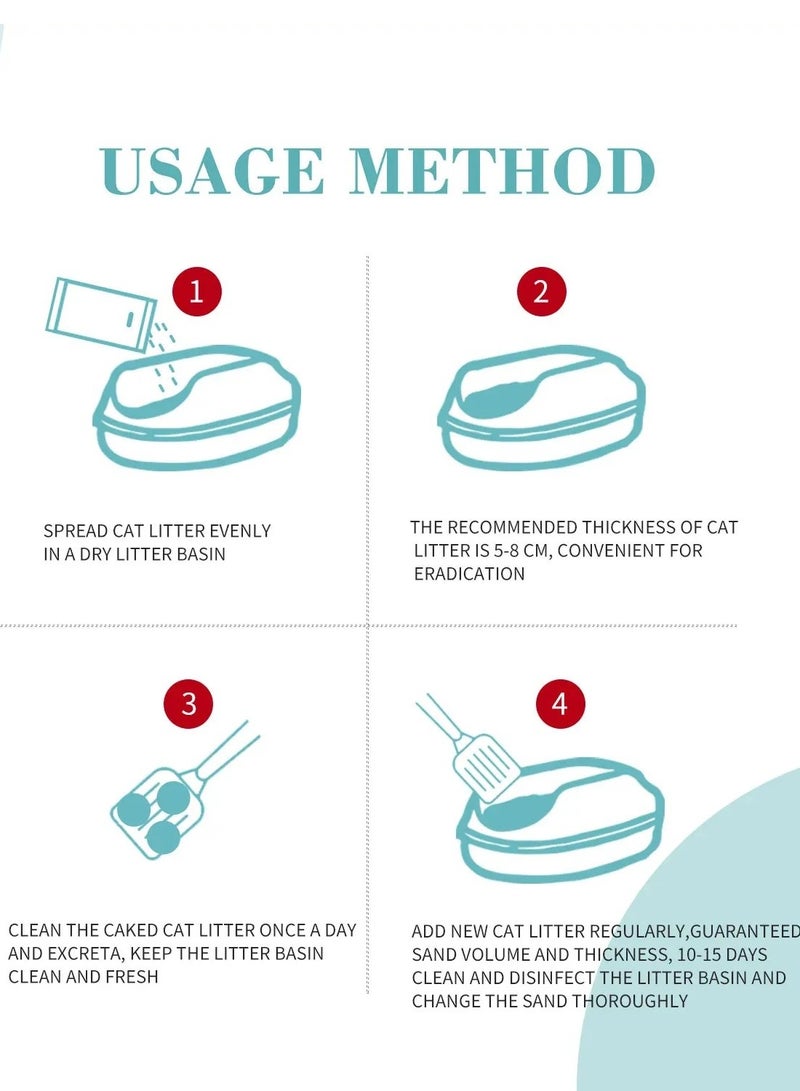 USAGE METHOD

1

SPREAD CAT LITTER EVENLY IN A DRY LITTER BASIN

2

THE RECOMMENDED THICKNESS OF CAT LITTER IS 5-8 CM, CONVENIENT FOR ERADICATION

3

CLEAN THE CAKED CAT LITTER ONCE A DAY AND EXCRETA, KEEP THE LITTER BASIN CLEAN AND FRESH

4

ADD NEW CAT LITTER REGULARLY,GUARANTEED SAND VOLUME AND THICKNESS, 10-15 DAYS CLEAN AND DISINFECT THE LITTER BASIN AND CHANGE THE SAND THOROUGHLY